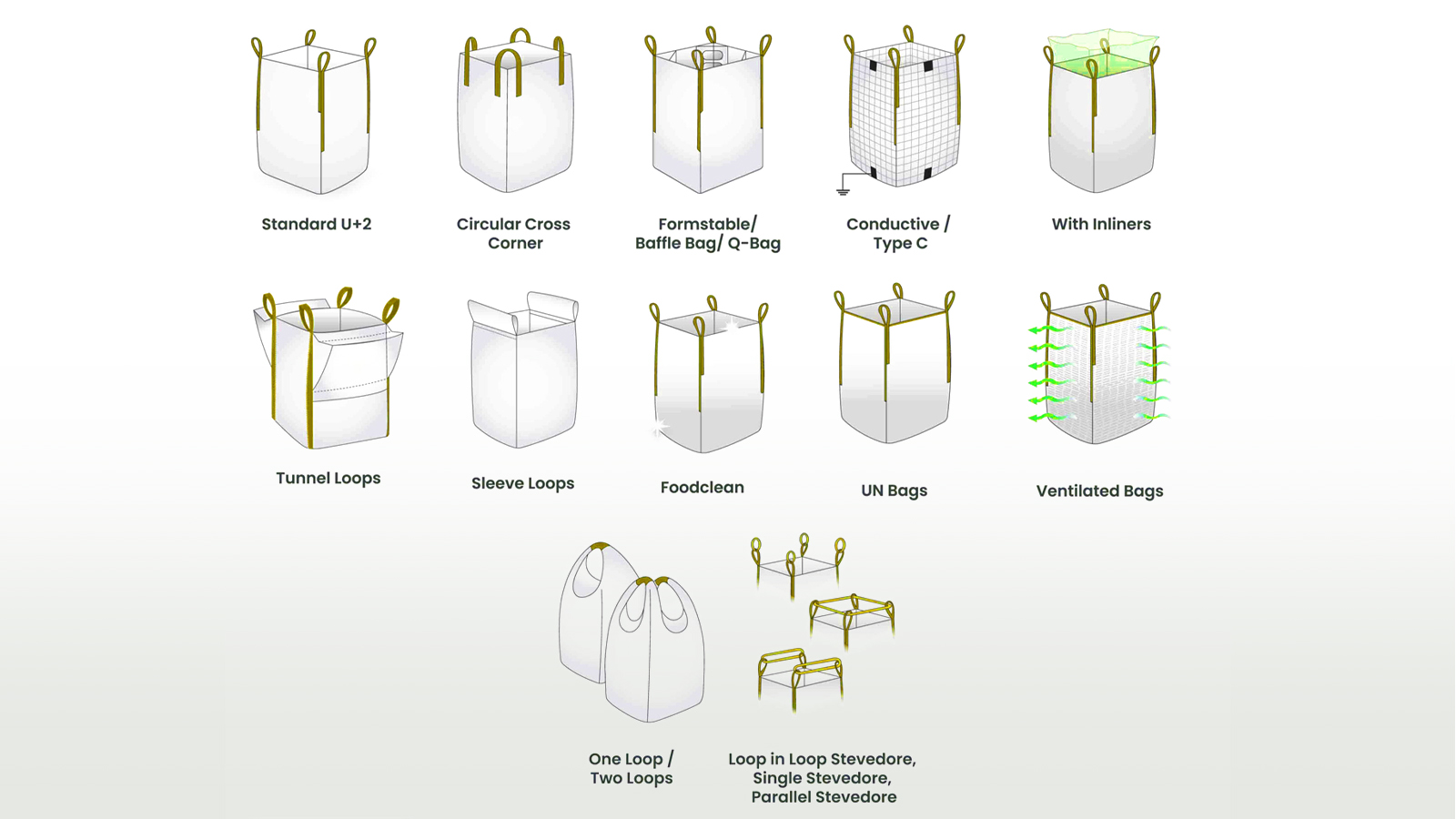 Standard U+2

Circular Cross Corner

Formstable/ Baffle Bag/ Q-Bag

Conductive / Type C

With Inliners

Tunnel Loops

Sleeve Loops

Foodclean

UN Bags

Ventilated Bags

One Loop / Two Loops

Loop in Loop Stevedore, Single Stevedore, Parallel Stevedore